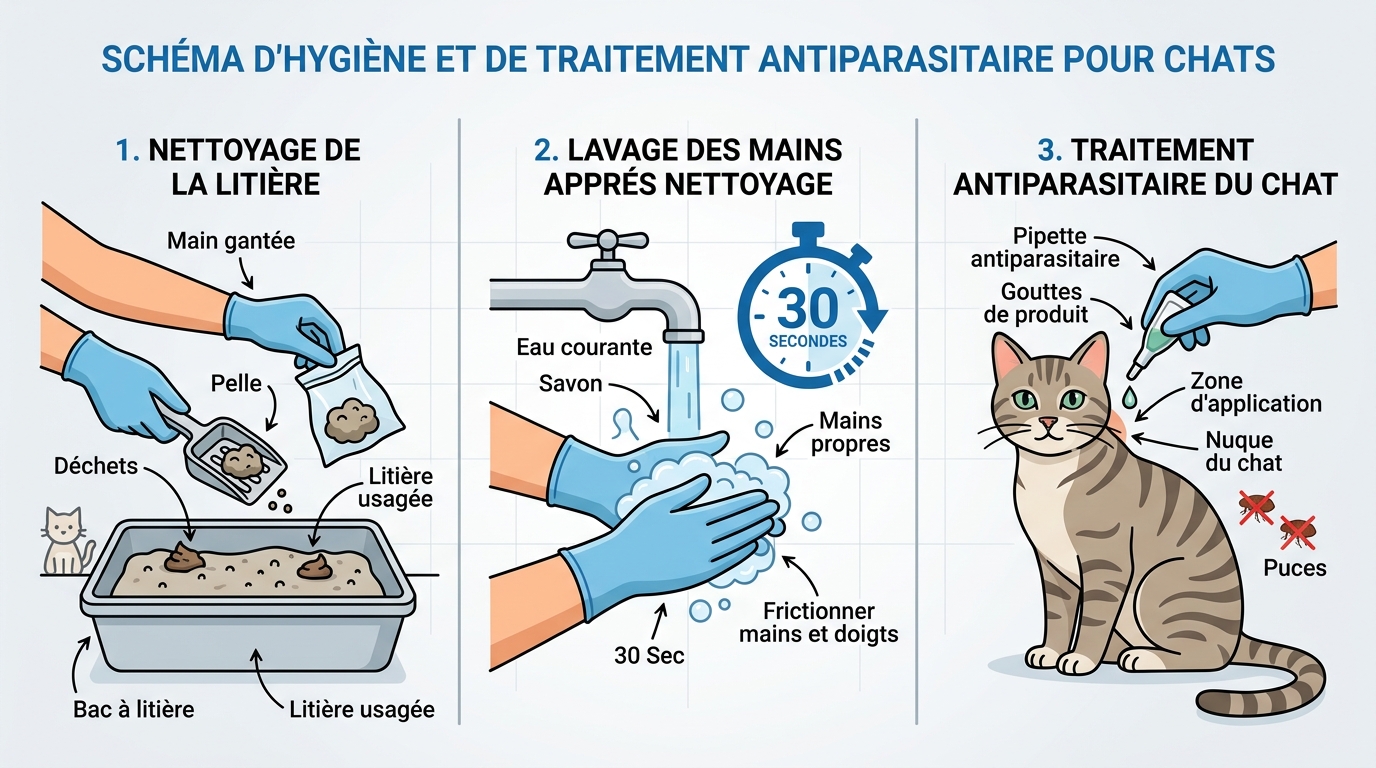 SCHÉMA D'HYGIÈNE ET DE TRAITEMENT ANTIPARASITAIRE POUR CHATS

1. NETTOYAGE DE LA LITIÈRE

Main gantée

Pelle

Déchets

Litière usagée

Bac à litière

Litière usagée

2. LAVAGE DES MAINS APPRÉS NETTOYAGE

30 SECONDES

Eau courante

Savon

Mains propres

Frictionner mains et doigts

30 Sec

3. TRAITEMENT ANTIPARASITAIRE DU CHAT

Pipette antiparasitaire

Gouttes de produit

Zone d'application

Nuque du chat

Puces